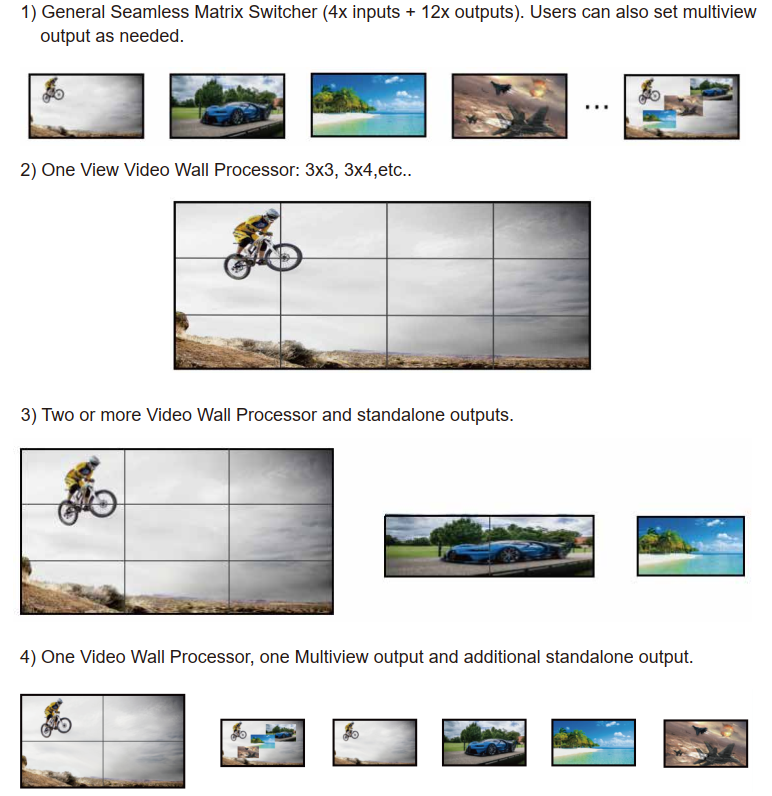 1) General Seamless Matrix Switcher (4x inputs + 12x outputs). Users can also set multiview output as needed.

...

2) One View Video Wall Processor: 3x3, 3x4,etc..

3) Two or more Video Wall Processor and standalone outputs.

4) One Video Wall Processor, one Multiview output and additional standalone output.