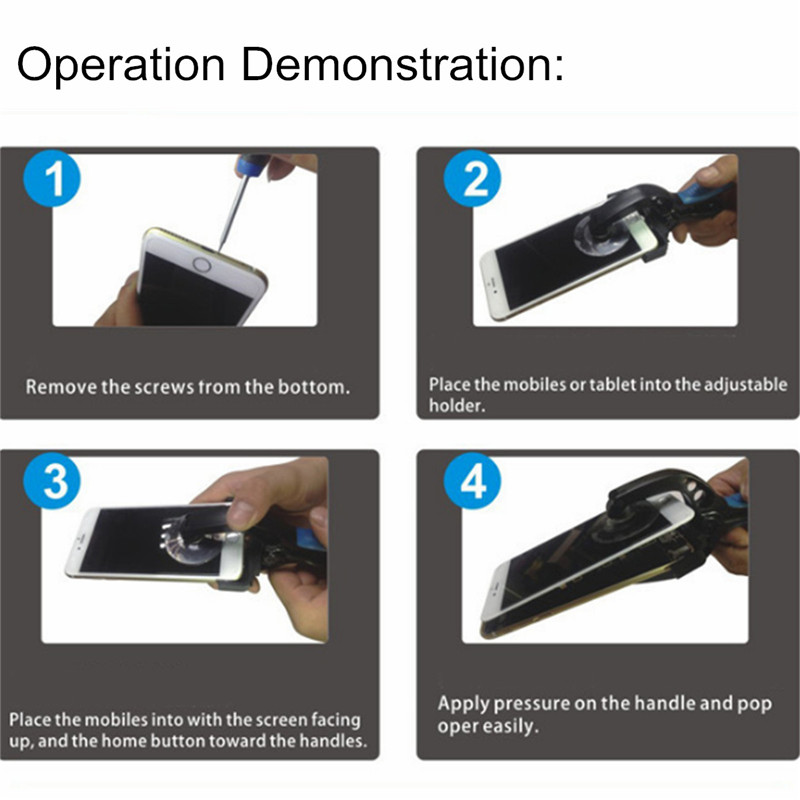 Operation Demonstration:

1

Remove the screws from the bottom.

2

Place the mobiles or tablet into the adjustable holder.

3

Place the mobiles into with the screen facing up, and the home button toward the handles.

4

Apply pressure on the handle and pop oper easily.